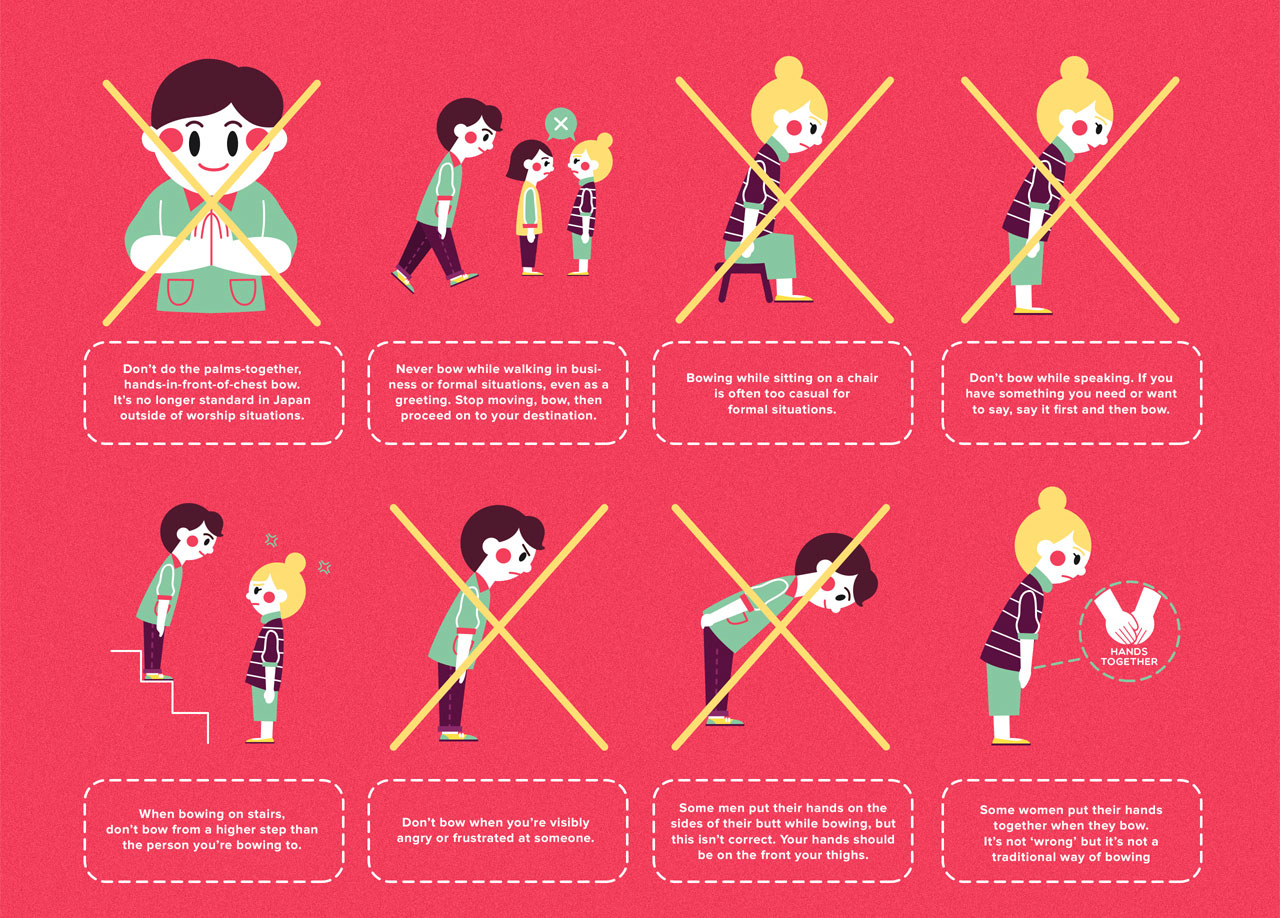 Don't do the palms-together, hands-in-front-of-chest bow. It's no longer standard in Japan outside of worship situations.

Never bow while walking in business or formal situations, even as a greeting. Stop moving, bow, then proceed on to your destination.

Bowing while sitting on a chair is often too casual for formal situations.

Don't bow while speaking. If you have something you need or want to say, say it first and then bow.

When bowing on stairs, don't bow from a higher step than the person you're bowing to.

Don't bow when you're visibly angry or frustrated at someone.

Some men put their hands on the sides of their butt while bowing, but this isn't correct. Your hands should be on the front your thighs.

HANDS TOGETHER

Some women put their hands together when they bow. It's not 'wrong' but it's not a traditional way of bowing